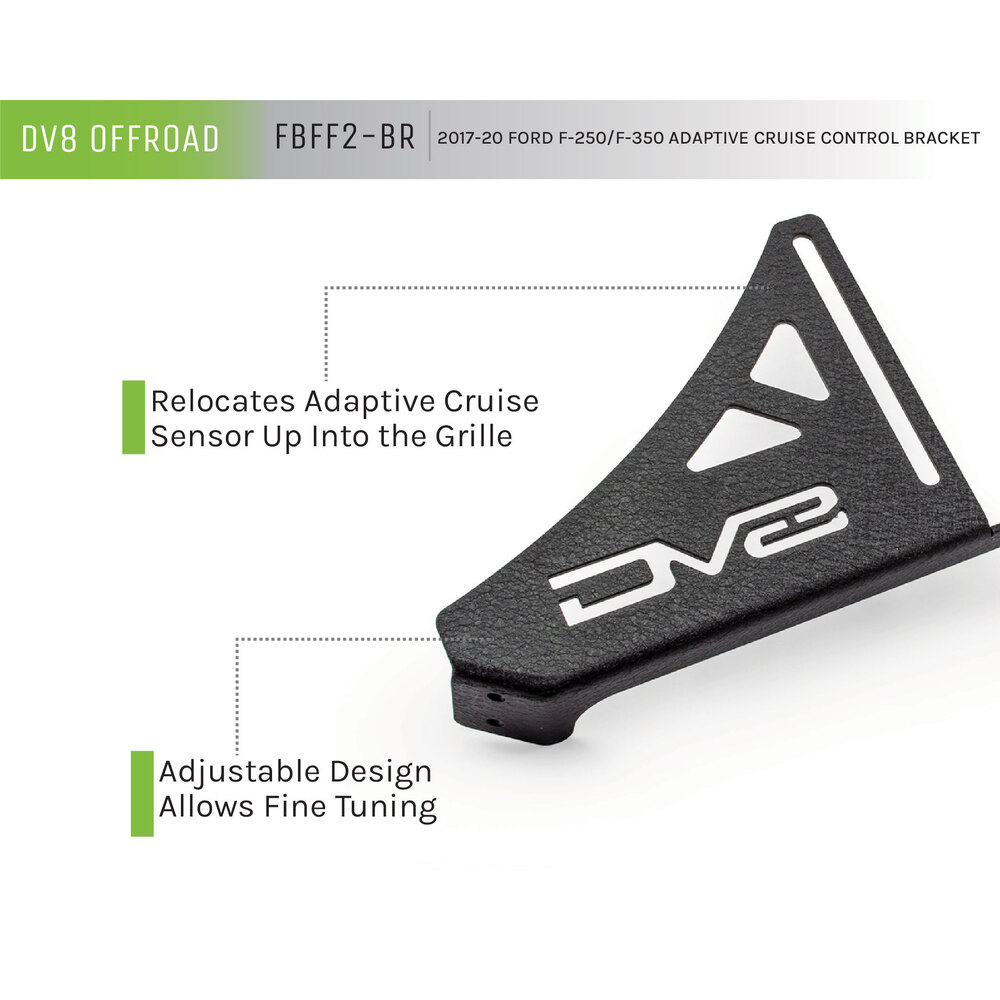 DV8 OFFROAD FBFF2-BR 2017-20 FORD F-250/F-350 ADAPTIVE CRUISE CONTROL BRACKET

Relocates Adaptive Cruise Sensor Up Into the Grille

DV8

Adjustable Design Allows Fine Tuning